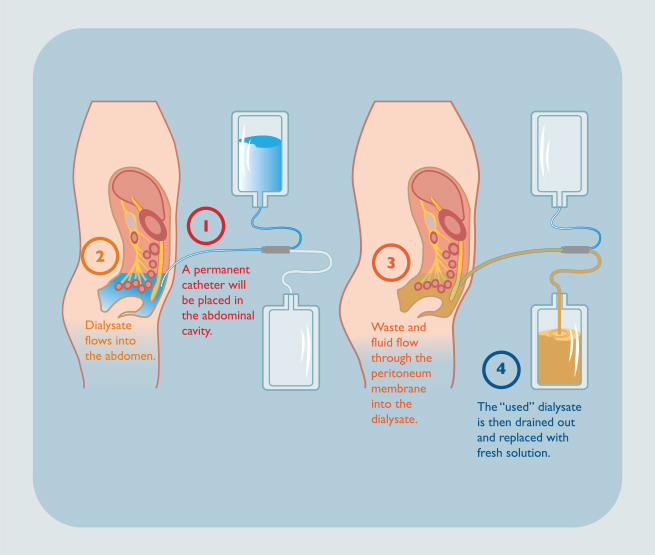 1

A permanent catheter will be placed in the abdominal cavity.

2

Dialysate flows into the abdomen.

3

Waste and fluid flow through the peritoneum membrane into the dialysate.

4

The "used" dialysate is then drained out and replaced with fresh solution.